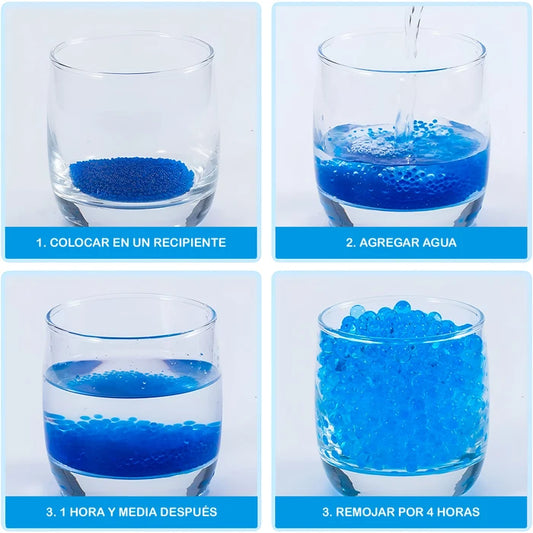 1. COLOCAR EN UN RECIPIENTE

2. AGREGAR AGUA

3. 1 HORA Y MEDIA DESPUÉS

3. REMOJAR POR 4 HORAS